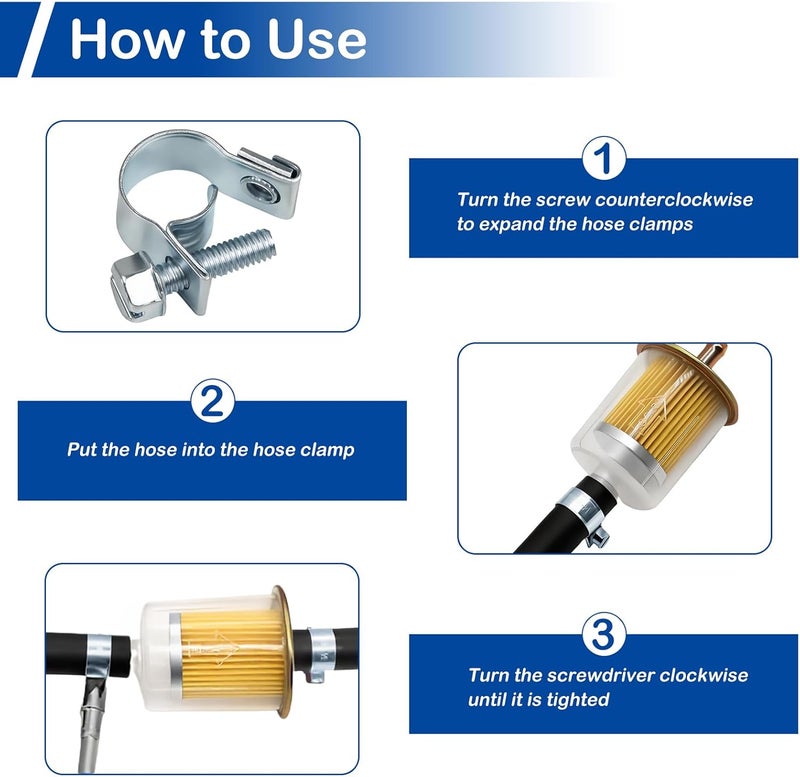 How to Use

1

Turn the screw counterclockwise to expand the hose clamps

2

Put the hose into the hose clamp

3

Turn the screwdriver clockwise until it is tighted